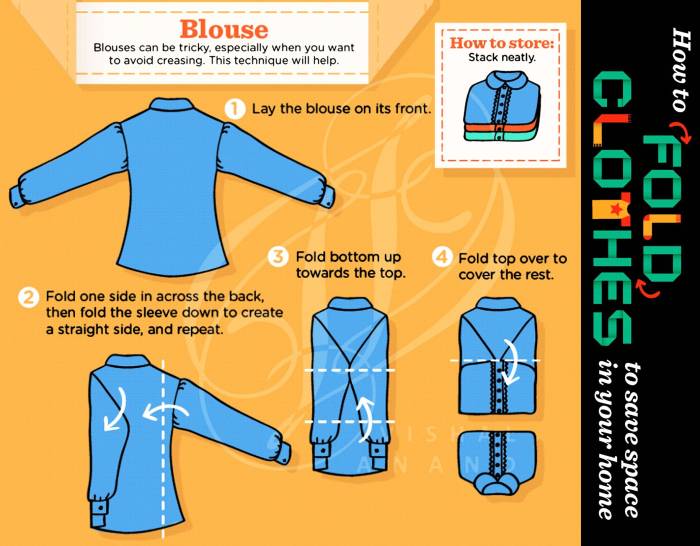 Blouse

Blouses can be tricky, especially when you want to avoid creasing. This technique will help.

How to store:
Stack neatly.

1 Lay the blouse on its front.

2 Fold one side in across the back, then fold the sleeve down to create a straight side, and repeat.

3 Fold bottom up towards the top.

4 Fold top over to cover the rest.

How to FOLD CLOTHES to save space in your home