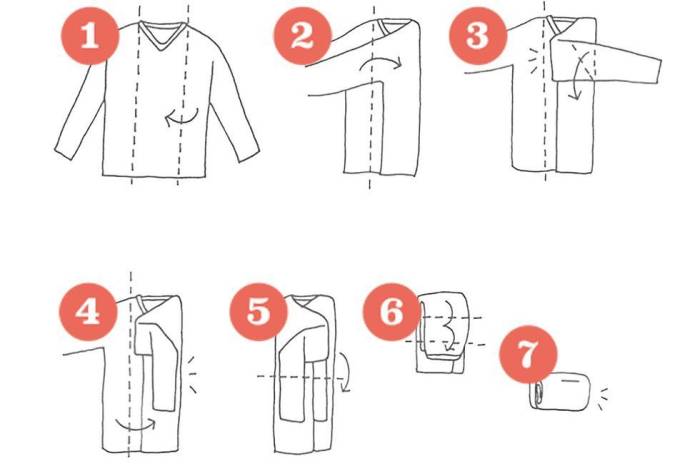 1
2
3
4
5
6
7