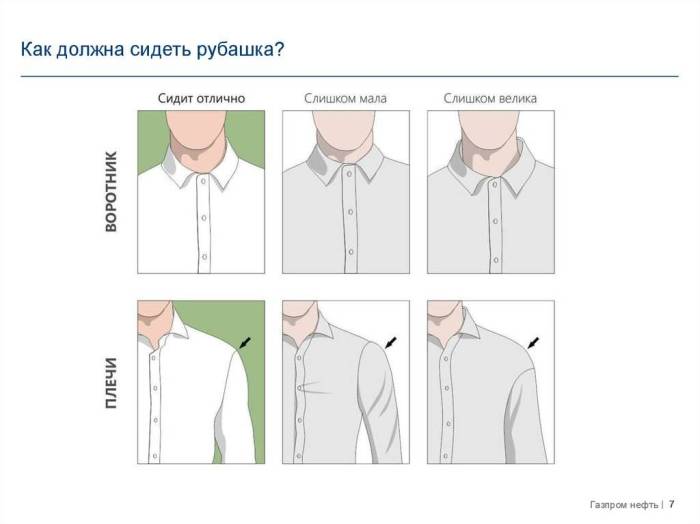 Как должна сидеть рубашка?

Сидит отлично

Слишком мала

Слишком велика

ВОРОТНИК

ПЛЕЧИ

Газпром нефть | 7