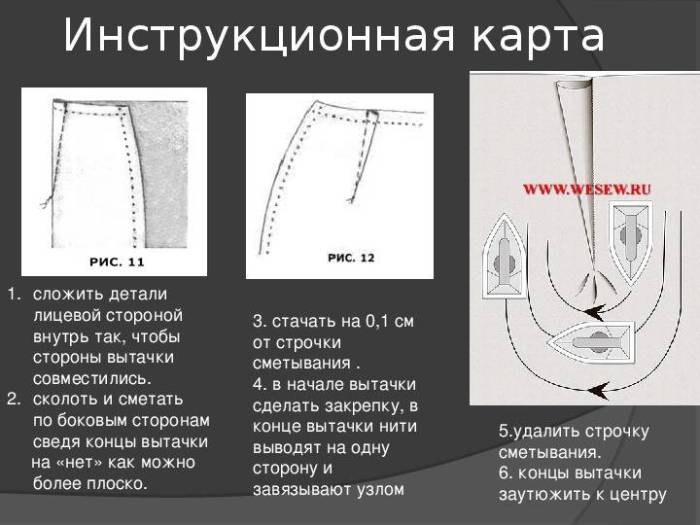 Инструкционная карта

РИС. 11

1. сложить детали лицевой стороной внутрь так, чтобы стороны вытачки совместились.
2. сколоть и сметать по боковым сторонам сведя концы вытачки на «нет» как можно более плоско.

РИС. 12

3. стачать на 0,1 см от строчки сметывания .
4. в начале вытачки сделать закрепку, в конце вытачки нити выводят на одну сторону и завязывают узлом

WWW.WESEW.RU

5.удалить строчку сметывания.
6. концы вытачки заутюжить к центру